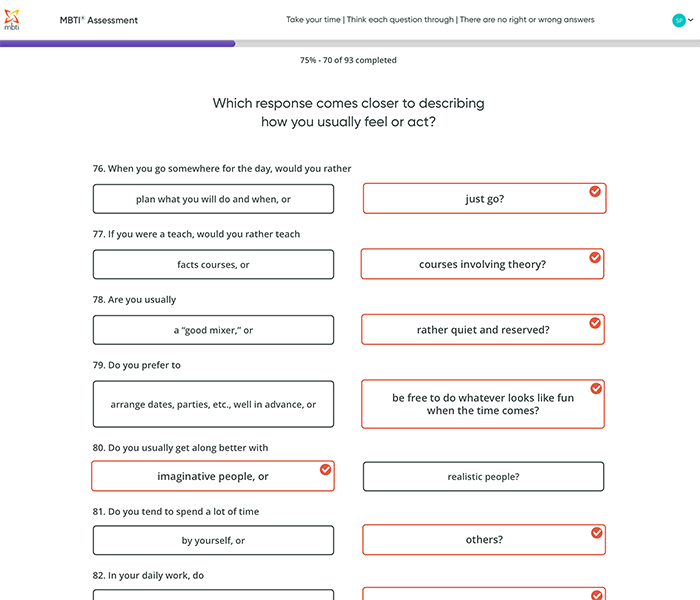 mbti

MBTI® Assessment

Take your time | Think each question through | There are no right or wrong answers

SP

75% - 70 of 93 completed

Which response comes closer to describing how you usually feel or act?

76. When you go somewhere for the day, would you rather

plan what you will do and when, or

just go?

77. If you were a teach, would you rather teach

facts courses, or

courses involving theory?

78. Are you usually

a "good mixer," or

rather quiet and reserved?

79. Do you prefer to

arrange dates, parties, etc., well in advance, or

be free to do whatever looks like fun when the time comes?

80. Do you usually get along better with

imaginative people, or

realistic people?

81. Do you tend to spend a lot of time

by yourself, or

others?

82. In your daily work, do